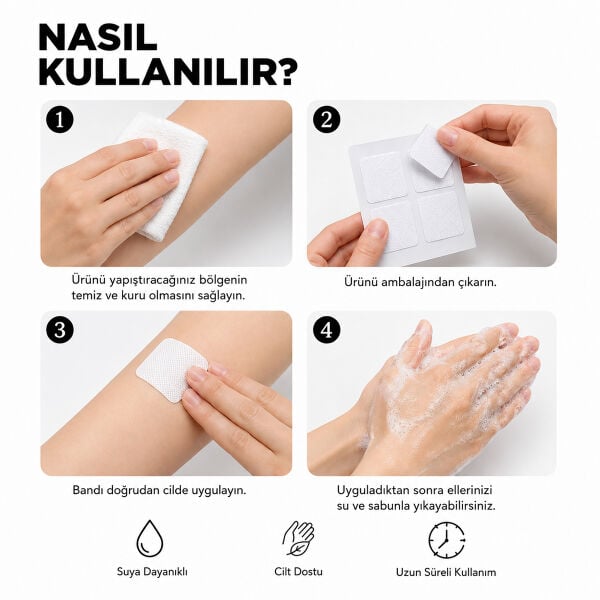 NASIL KULLANILIR?

1

Ürünü yapıştıracağınız bölgenin temiz ve kuru olmasını sağlayın.

2

Ürünü ambalajından çıkarın.

3

Bandı doğrudan cilde uygulayın.

4

Uyguladıktan sonra ellerinizi su ve sabunla yıkayabilirsiniz.

Suya Dayanıklı

Cilt Dostu

Uzun Süreli Kullanım