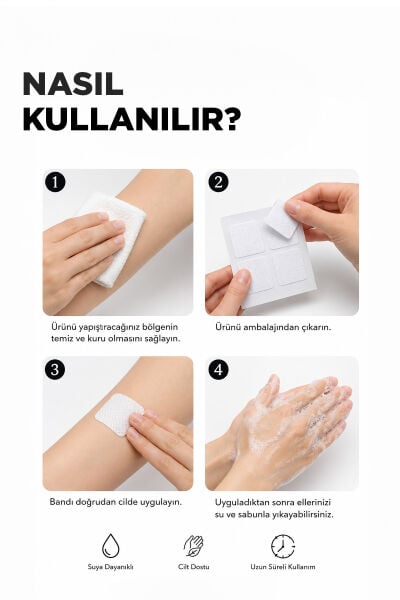 NASIL KULLANILIR?

1

Ürünü yapıştıracağınız bölgenin temiz ve kuru olmasını sağlayın.

2

Ürünü ambalajından çıkarın.

3

Bandı doğrudan cilde uygulayın.

4

Uyguladıktan sonra ellerinizi su ve sabunla yıkayabilirsiniz.

Suya Dayanıklı

Cilt Dostu

Uzun Süreli Kullanım